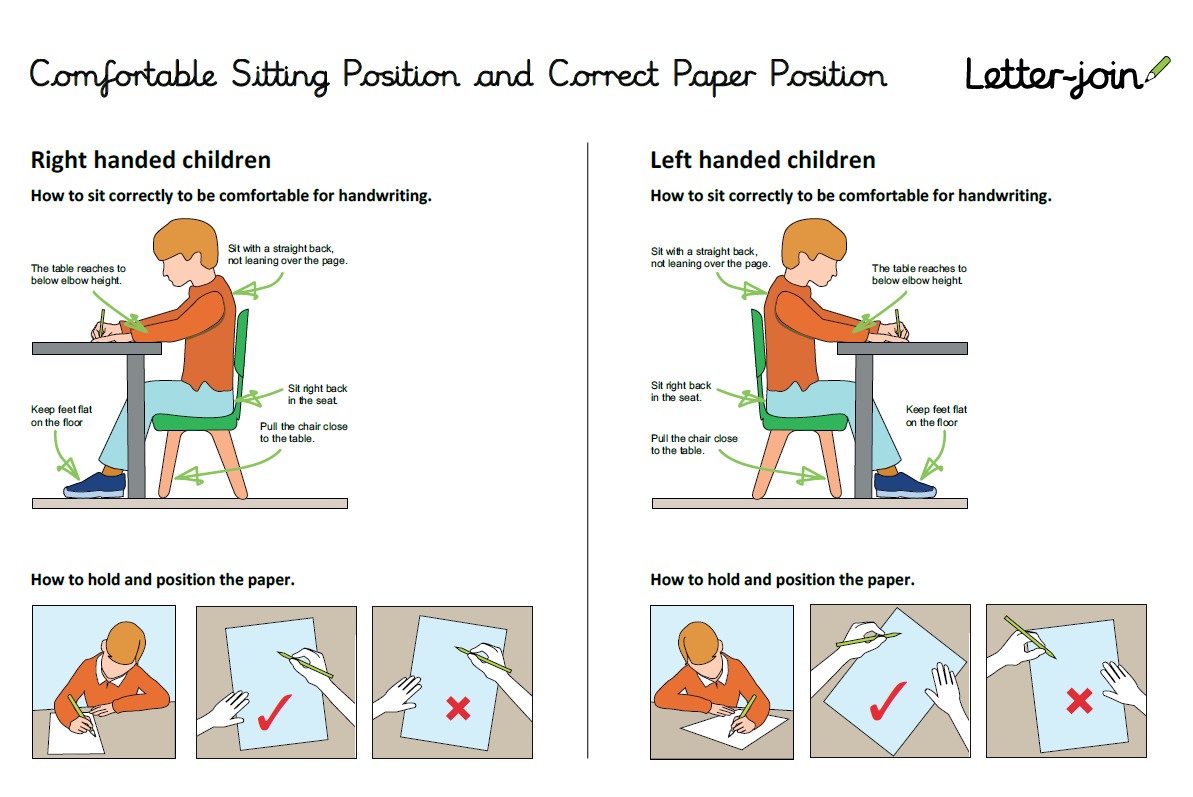 Comfortable Sitting Position and Correct Paper Position

Letter-join

Right handed children

How to sit correctly to be comfortable for handwriting.

Sit with a straight back, not leaning over the page.

The table reaches to below elbow height.

Sit right back in the seat.

Keep feet flat on the floor

Pull the chair close to the table.

How to hold and position the paper.

Left handed children

How to sit correctly to be comfortable for handwriting.

Sit with a straight back, not leaning over the page.

The table reaches to below elbow height.

Sit right back in the seat.

Keep feet flat on the floor

Pull the chair close to the table.

How to hold and position the paper.